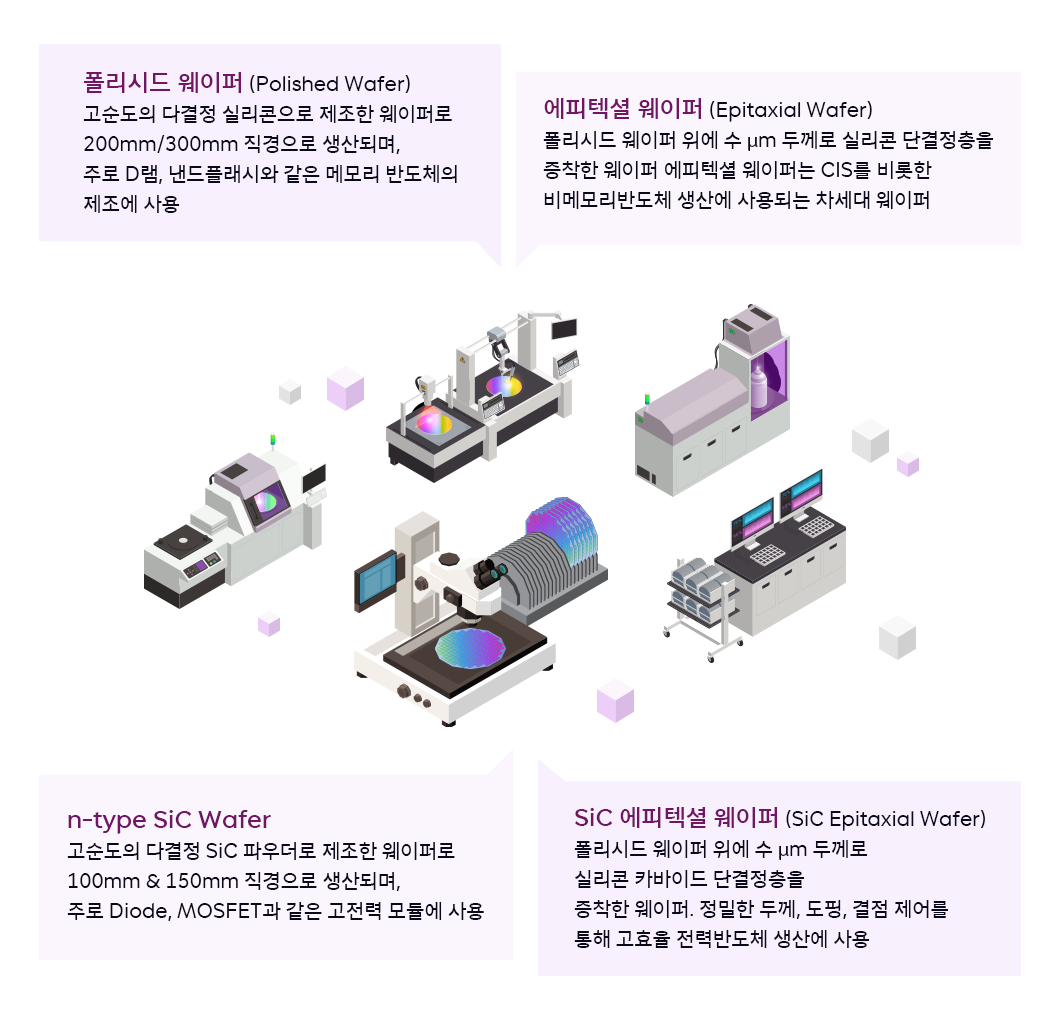 폴리시드 웨이퍼 (Polished Wafer)
고순도의 다결정 실리콘으로 제조한 웨이퍼로 200mm/300mm 직경으로 생산되며, 주로 D램, 낸드플래시와 같은 메모리 반도체의 제조에 사용

에피텍셜 웨이퍼 (Epitaxial Wafer)
폴리시드 웨이퍼 위에 수 μm 두께로 실리콘 단결정층을 증착한 웨이퍼 에피텍셜 웨이퍼는 CIS를 비롯한 비메모리반도체 생산에 사용되는 차세대 웨이퍼

n-type SiC Wafer
고순도의 다결정 SiC 파우더로 제조한 웨이퍼로 100mm & 150mm 직경으로 생산되며, 주로 Diode, MOSFET과 같은 고전력 모듈에 사용

SiC 에피텍셜 웨이퍼 (SiC Epitaxial Wafer)
폴리시드 웨이퍼 위에 수 μm 두께로 실리콘 카바이드 단결정층을 증착한 웨이퍼. 정밀한 두께, 도핑, 결점 제어를 통해 고효율 전력반도체 생산에 사용