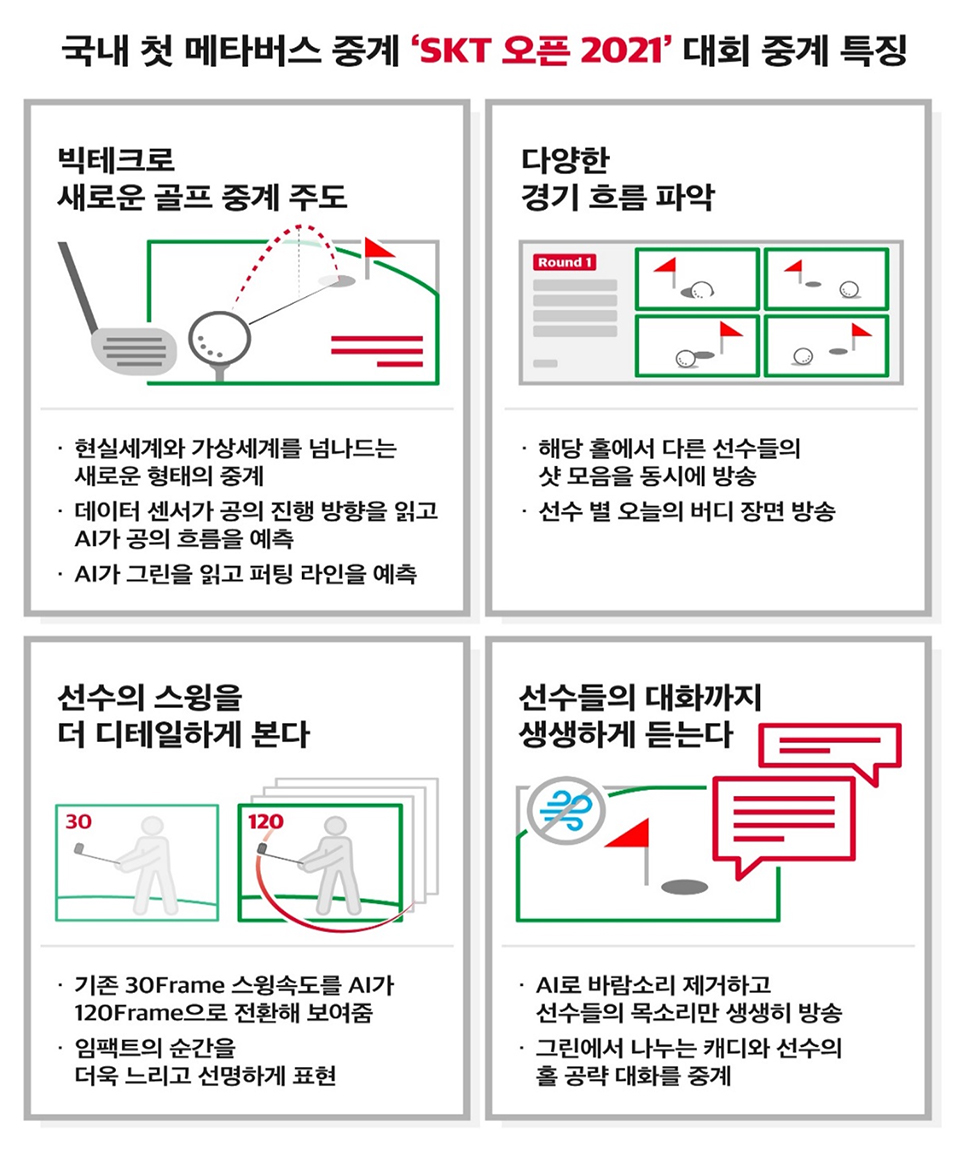 국내 첫 메타버스 중계 'SKT 오픈 2021' 대회 중계 특징

빅테크로
새로운 골프 중계 주도

· 현실세계와 가상세계를 넘나드는 새로운 형태의 중계
· 데이터 센서가 공의 진행 방향을 읽고 AI가 공의 흐름을 예측
· AI가 그린을 읽고 퍼팅 라인을 예측

다양한
경기 흐름 파악

Round 1

· 해당 홀에서 다른 선수들의 샷 모음을 동시에 방송
· 선수 별 오늘의 버디 장면 방송

선수의 스윙을
더 디테일하게 본다

30

120

· 기존 30Frame 스윙속도를 AI가 120Frame으로 전환해 보여줌
· 임팩트의 순간을 더욱 느리고 선명하게 표현

선수들의 대화까지
생생하게 듣는다

· AI로 바람소리 제거하고 선수들의 목소리만 생생히 방송
· 그린에서 나누는 캐디와 선수의 홀 공략 대화를 중계