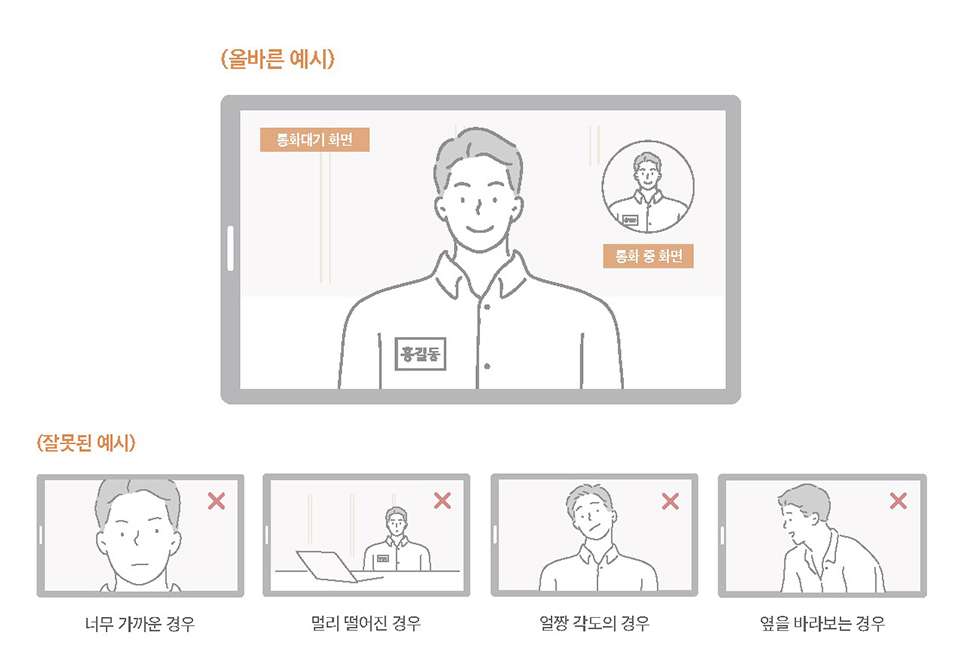 (올바른 예시)

통화대기 화면

통화 중 화면

홍길동

(잘못된 예시)

너무 가까운 경우

멀리 떨어진 경우

얼짱 각도의 경우

옆을 바라보는 경우