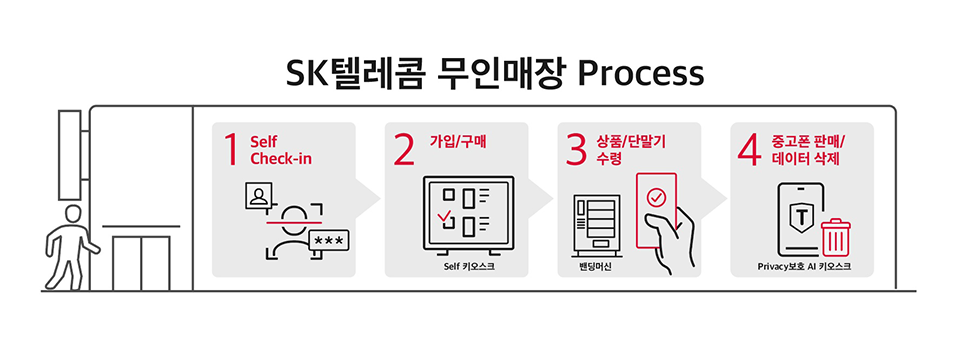 SK텔레콤 무인매장 Process

1 Self Check-in

***

2 가입/구매

Self 키오스크

3 상품/단말기 수령

벤딩머신

4 중고폰 판매/ 데이터 삭제

T

Privacy보호 AI 키오스크